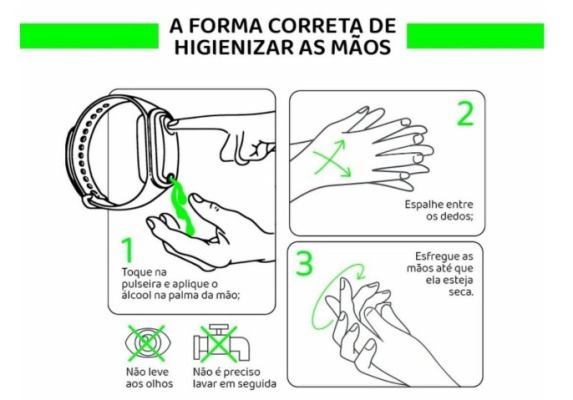 A FORMA CORRETA DE HIGIENIZAR AS MÃOS

1
Toque na pulseira e aplique o álcool na palma da mão;

2
Espalhe entre os dedos;

3
Esfregue as mãos até que ela esteja seca.

Não leve aos olhos

Não é preciso lavar em seguida